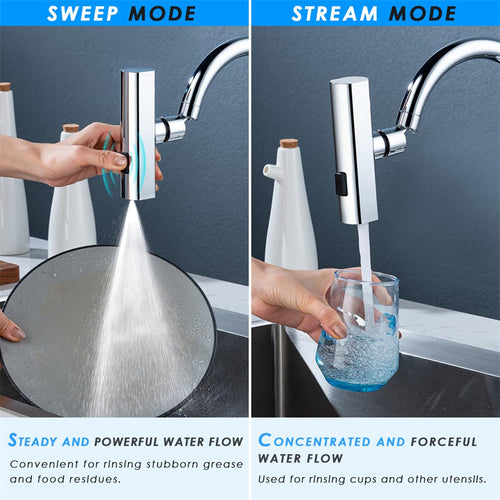 SWEEP MODE

STEADY AND POWERFUL WATER FLOW

Convenient for rinsing stubborn grease and food residues.

STREAM MODE

CONCENTRATED AND FORCEFUL WATER FLOW

Used for rinsing cups and other utensils.